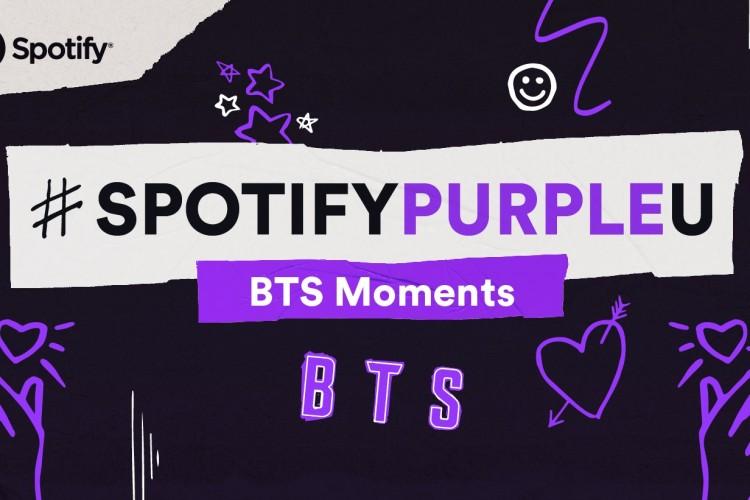 Spotify

#SPOTIFYPURPLEU

BTS Moments

BTS